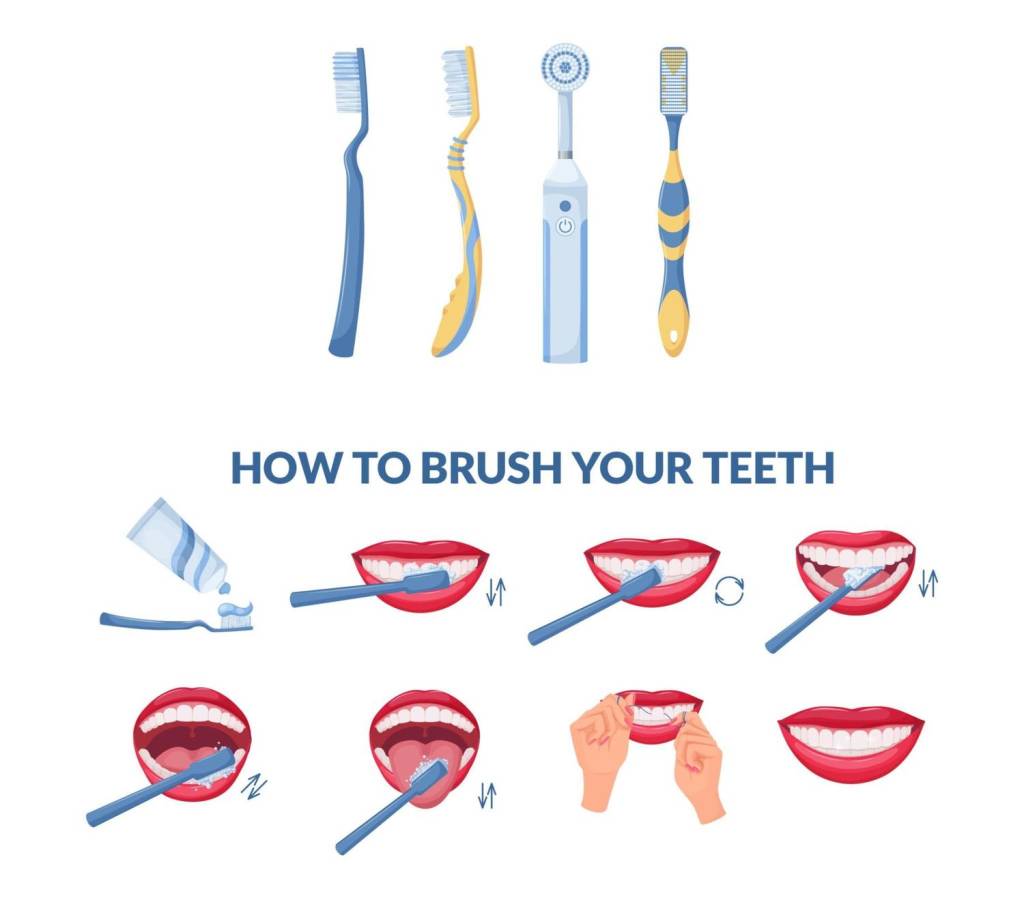 HOW TO BRUSH YOUR TEETH